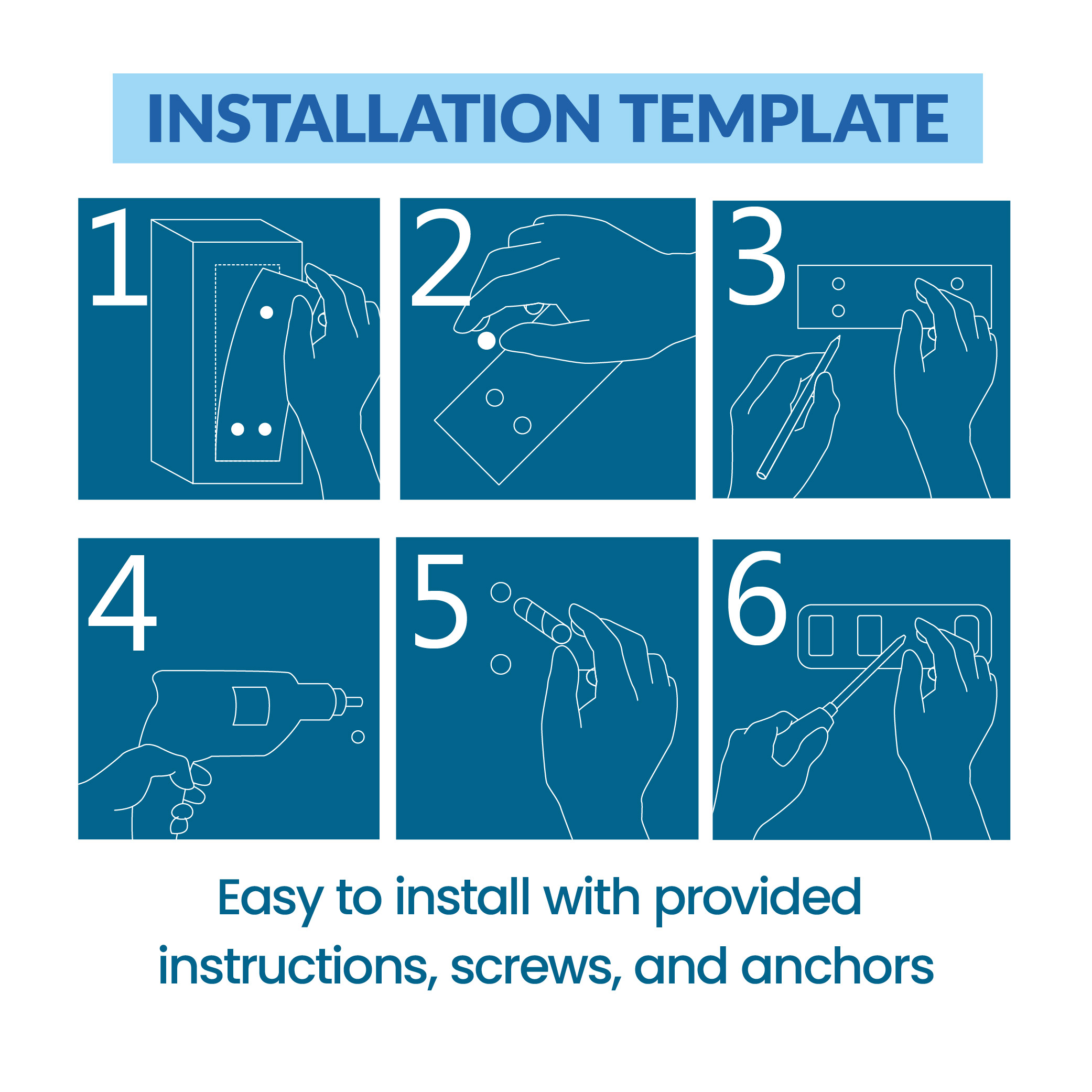 INSTALLATION TEMPLATE

1

2

3

4

5

6

Easy to install with provided instructions, screws, and anchors